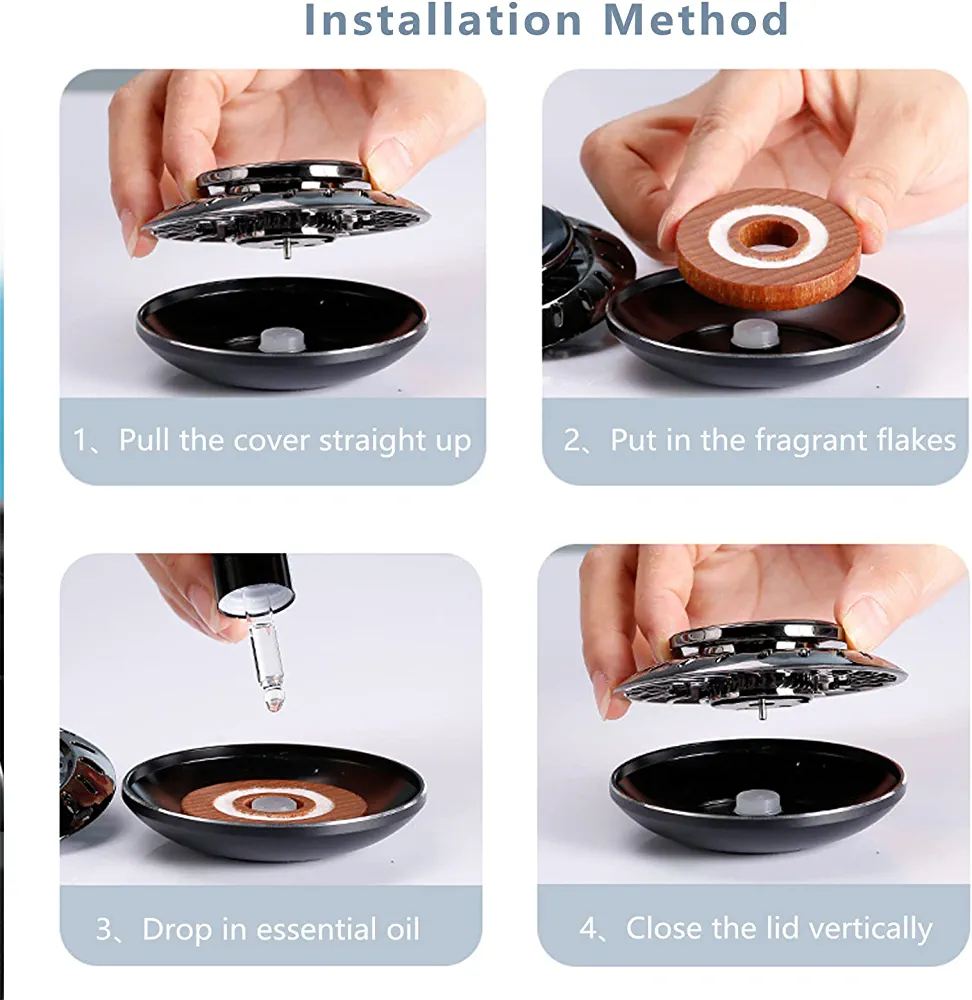 Installation Method

1、Pull the cover straight up

2、Put in the fragrant flakes

3、Drop in essential oil

4、Close the lid vertically